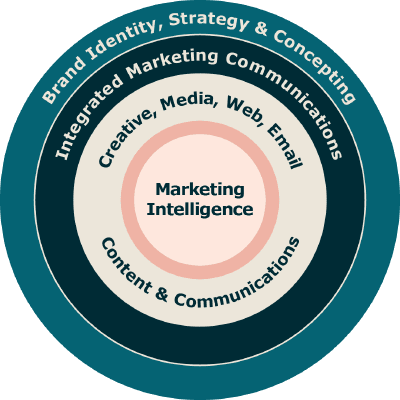 Brand Identity, Strategy & Concepting

Integrated Marketing Communications

Creative, Media, Web, Email

Marketing Intelligence

Content & Communications